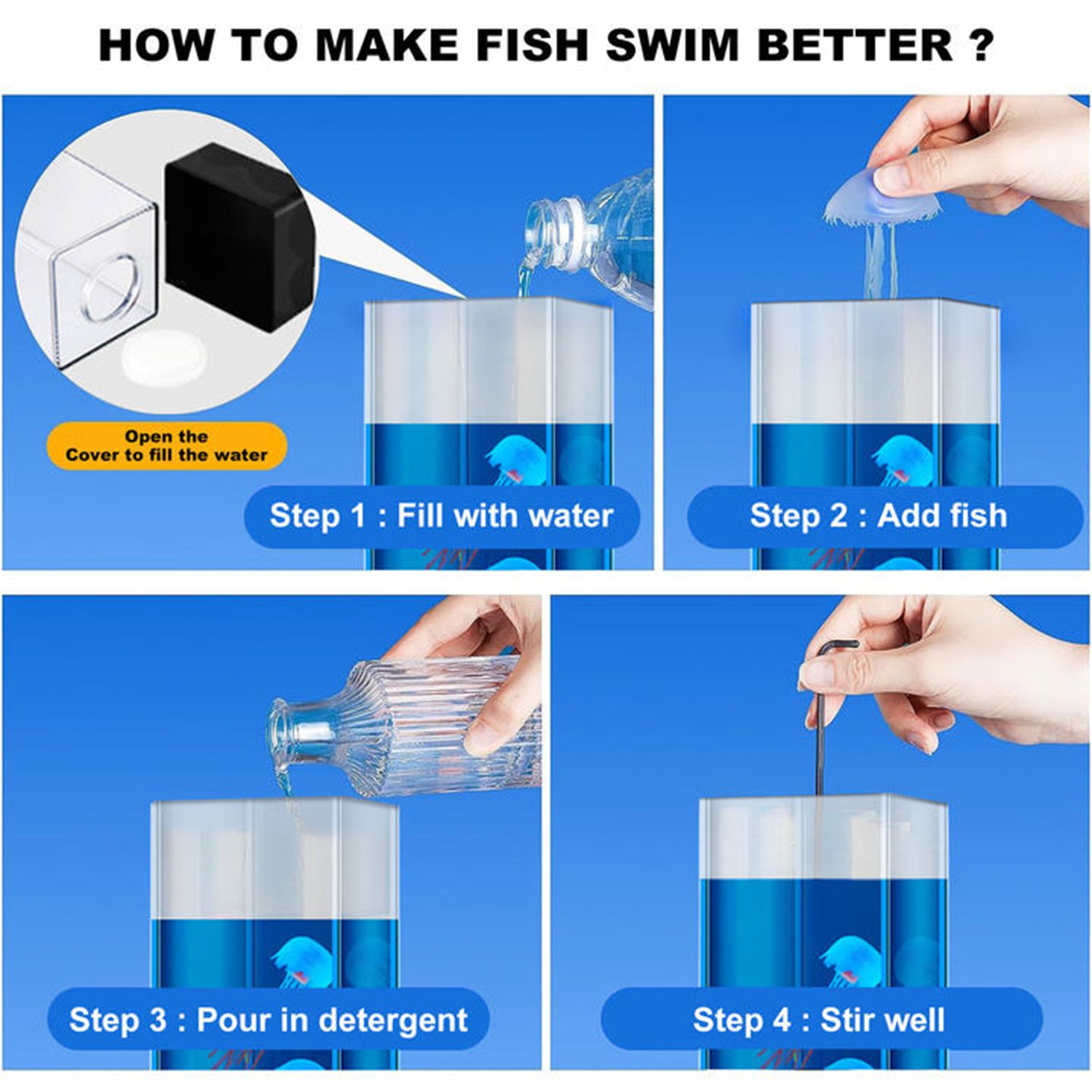 HOW TO MAKE FISH SWIM BETTER ?

Open the Cover to fill the water

Step 1 : Fill with water

Step 2 : Add fish

Step 3 : Pour in detergent

Step 4 : Stir well